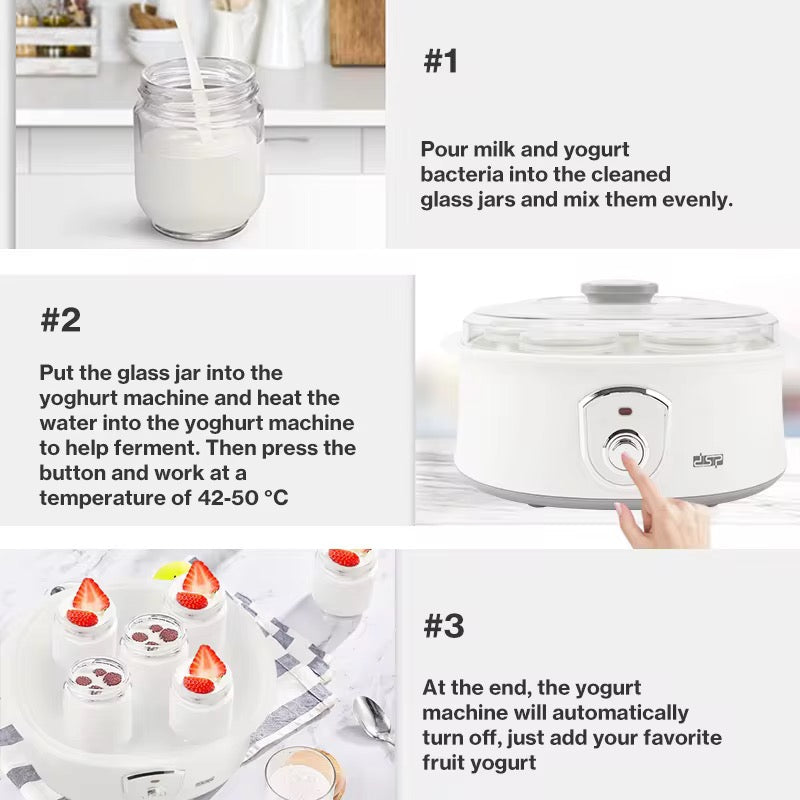 #1

Pour milk and yogurt bacteria into the cleaned glass jars and mix them evenly.

#2

Put the glass jar into the yoghurt machine and heat the water into the yoghurt machine to help ferment. Then press the button and work at a temperature of 42-50 °C

dsp

#3

At the end, the yogurt machine will automatically turn off, just add your favorite fruit yogurt