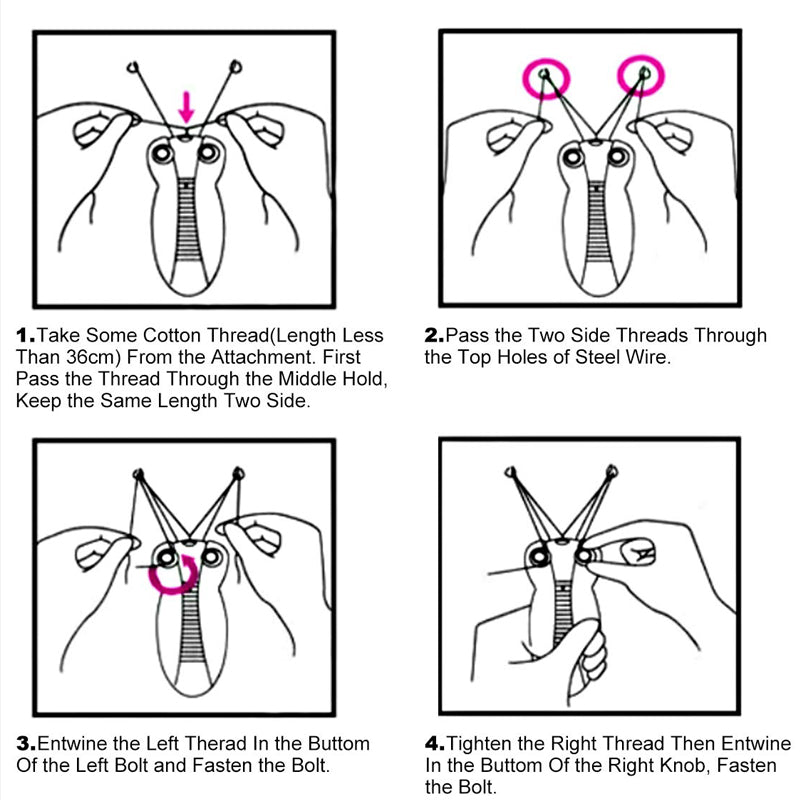 1.Take Some Cotton Thread(Length Less Than 36cm) From the Attachment. First Pass the Thread Through the Middle Hold, Keep the Same Length Two Side.

2.Pass the Two Side Threads Through the Top Holes of Steel Wire.

3.Entwine the Left Therad In the Buttom Of the Left Bolt and Fasten the Bolt.

4.Tighten the Right Thread Then Entwine In the Buttom Of the Right Knob, Fasten the Bolt.