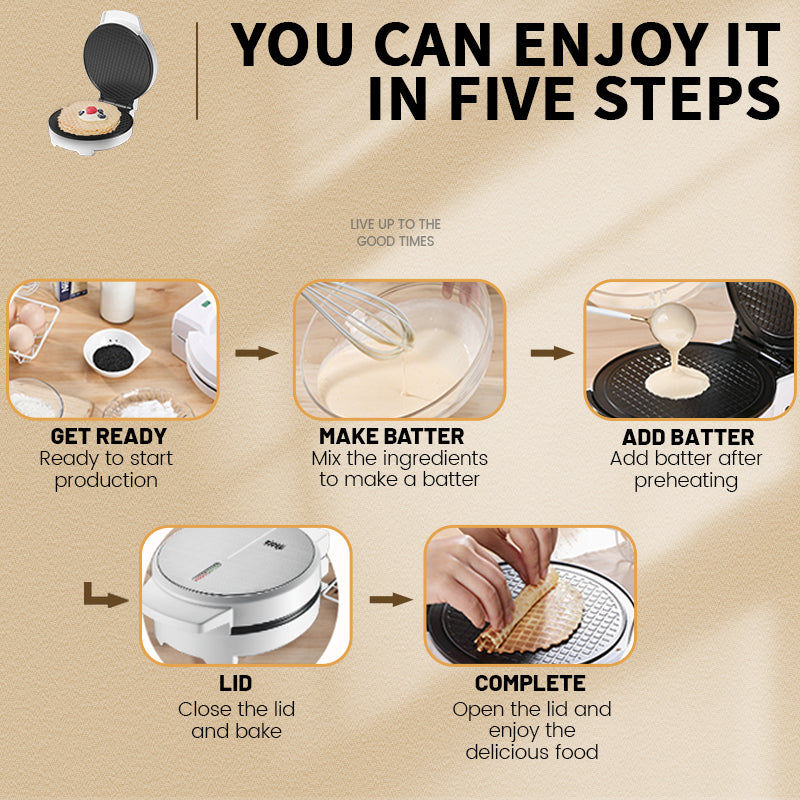 YOU CAN ENJOY IT IN FIVE STEPS

LIVE UP TO THE GOOD TIMES

GET READY
Ready to start production

MAKE BATTER
Mix the ingredients to make a batter

ADD BATTER
Add batter after preheating

LID
Close the lid and bake

COMPLETE
Open the lid and enjoy the delicious food