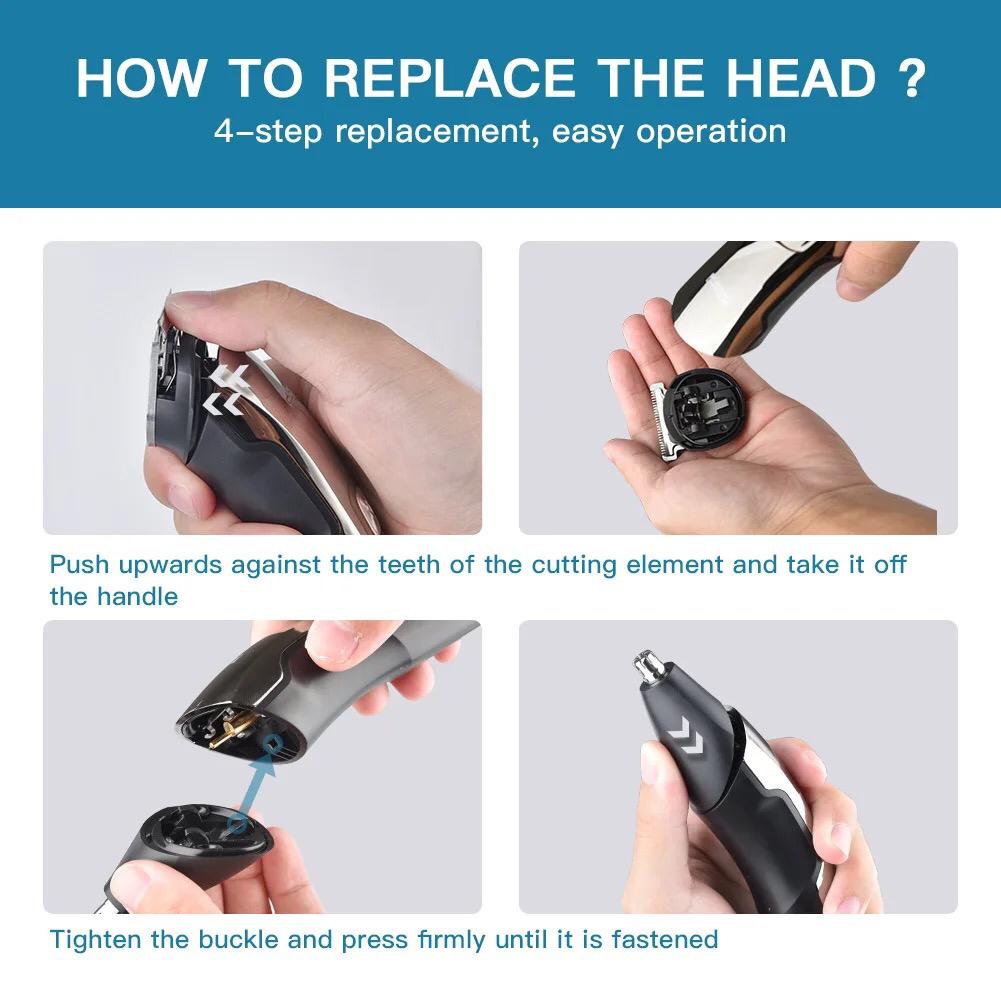 HOW TO REPLACE THE HEAD ?
4-step replacement, easy operation

Push upwards against the teeth of the cutting element and take it off the handle

Tighten the buckle and press firmly until it is fastened